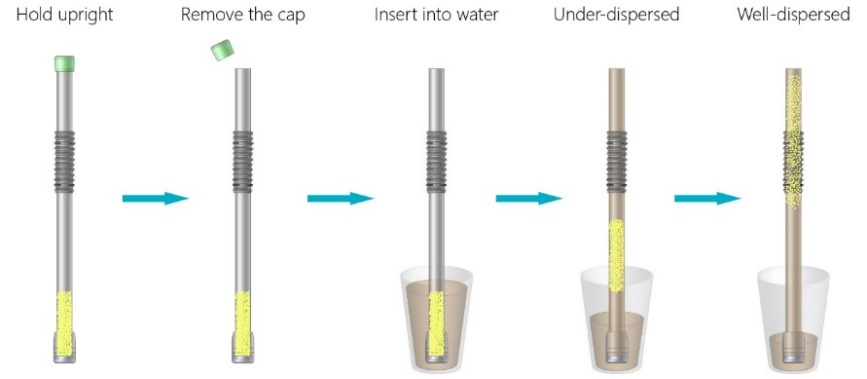 Hold upright

Remove the cap

Insert into water

Under-dispersed

Well-dispersed